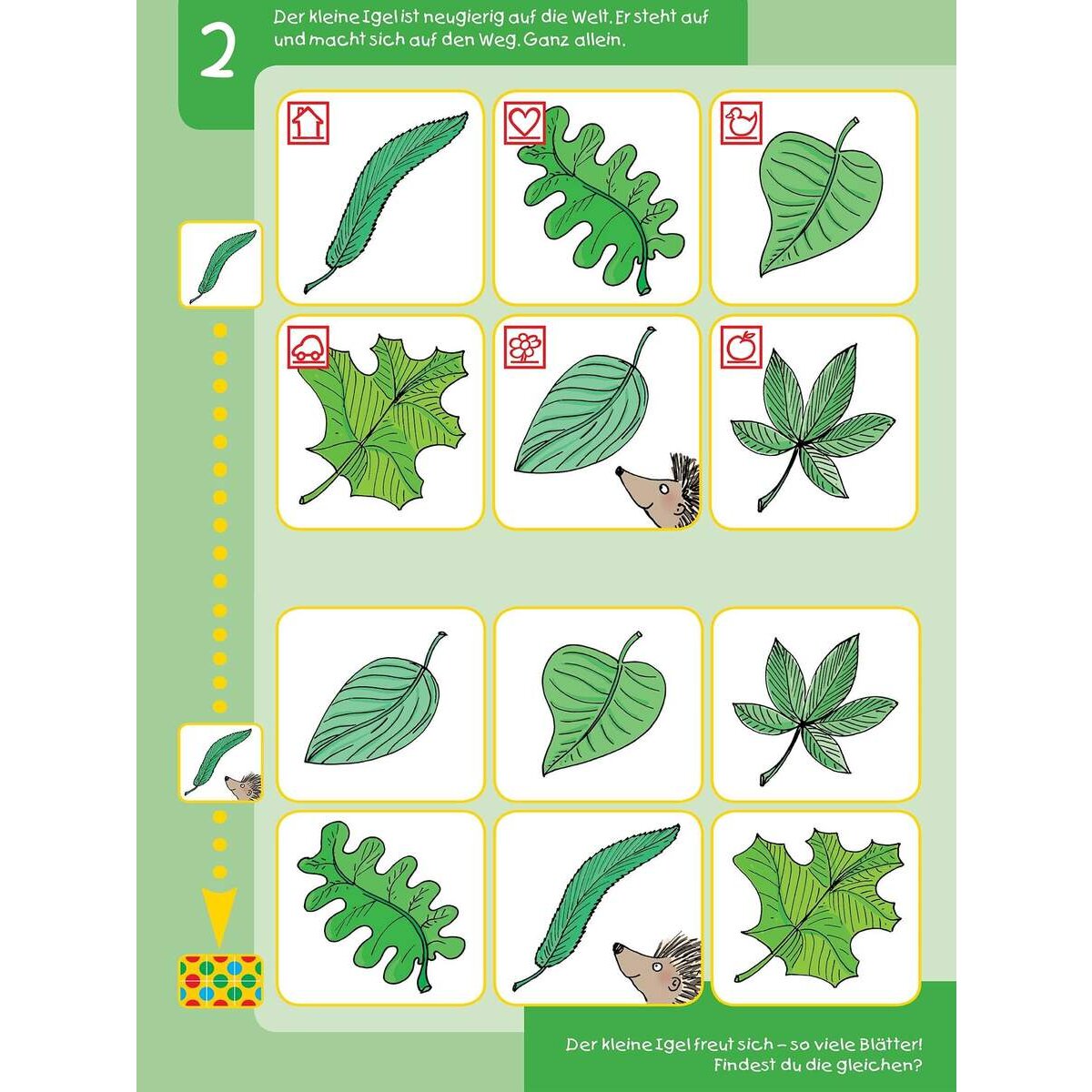 2

Der kleine Igel ist neugierig auf die Welt. Er steht auf und macht sich auf den Weg. Ganz allein.

Der kleine Igel freut sich – so viele Blätter! Findest du die gleichen?